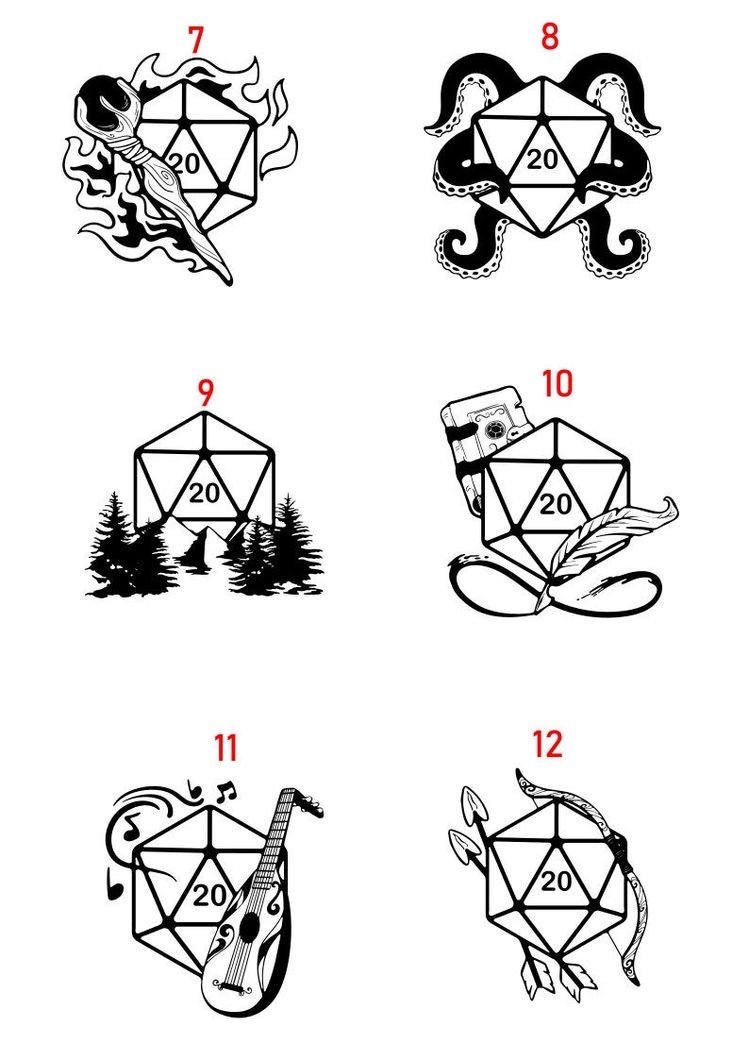 7

20

8

20

9

20

10

20

11

20

12

20